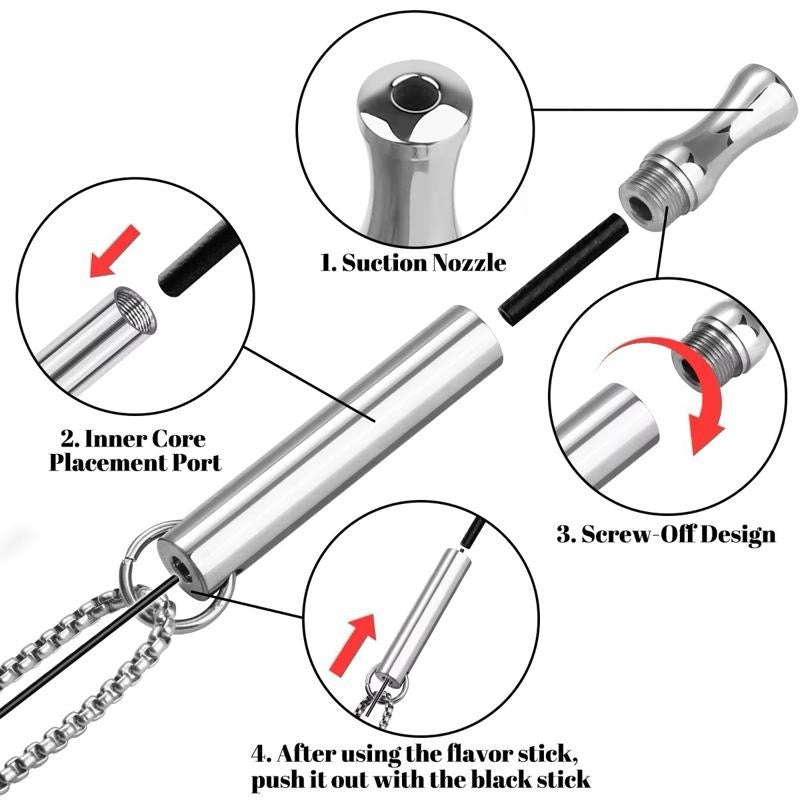 1. Suction Nozzle

2. Inner Core Placement Port

3. Screw-Off Design

4. After using the flavor stick, push it out with the black stick